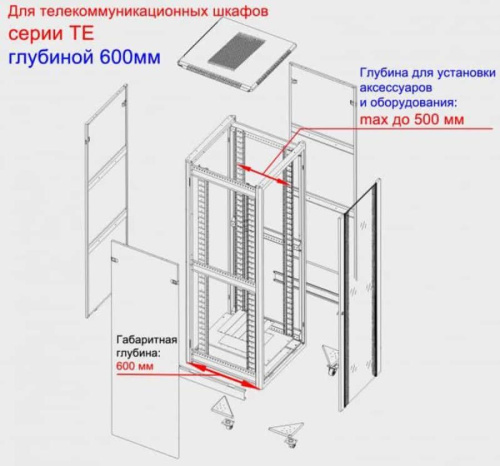 Для телекоммуникационных шкафов
серии TE
глубиной 600мм

Глубина для установки аксессуаров и оборудования:
max до 500 мм

Габаритная глубина:
600 мм