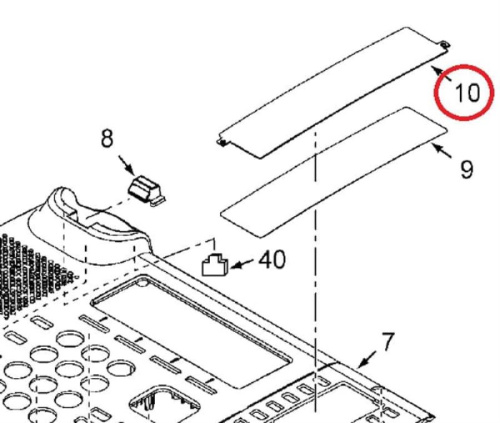 10

8

9

40

7